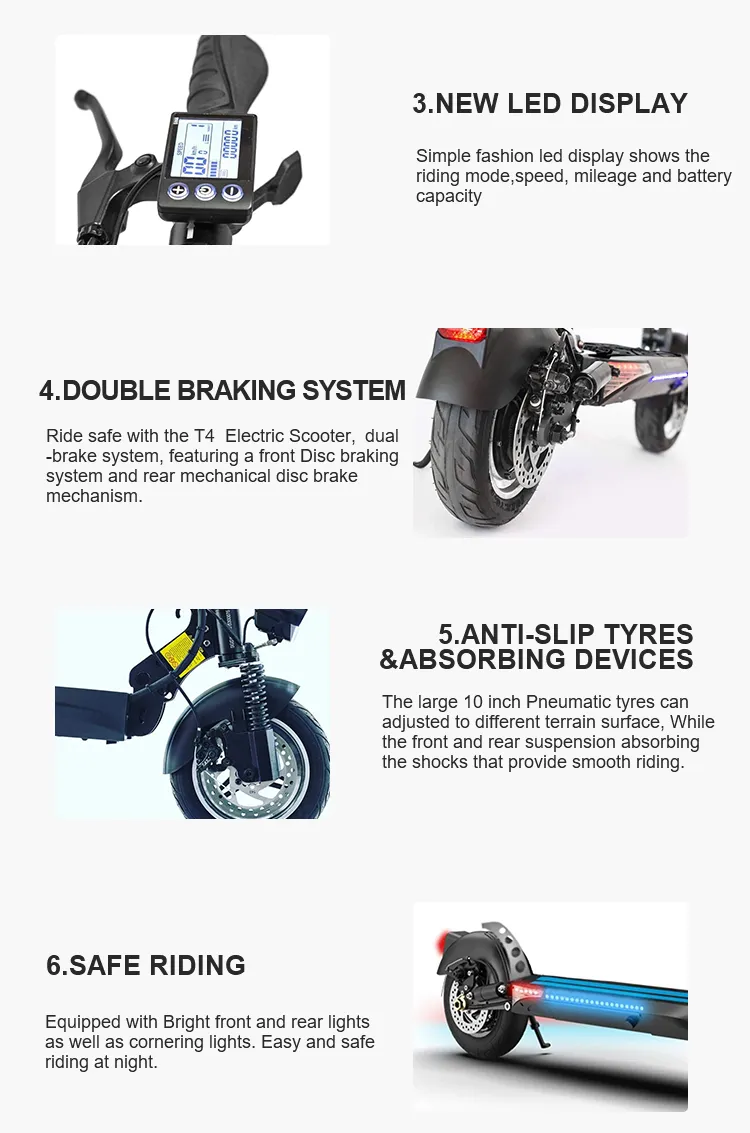 3.NEW LED DISPLAY

Simple fashion led display shows the riding mode,speed, mileage and battery capacity

4.DOUBLE BRAKING SYSTEM

Ride safe with the T4 Electric Scooter, dual -brake system, featuring a front Disc braking system and rear mechanical disc brake mechanism.

5.ANTI-SLIP TYRES &ABSORBING DEVICES

The large 10 inch Pneumatic tyres can adjusted to different terrain surface, While the front and rear suspension absorbing the shocks that provide smooth riding.

6.SAFE RIDING

Equipped with Bright front and rear lights as well as cornering lights. Easy and safe riding at night.